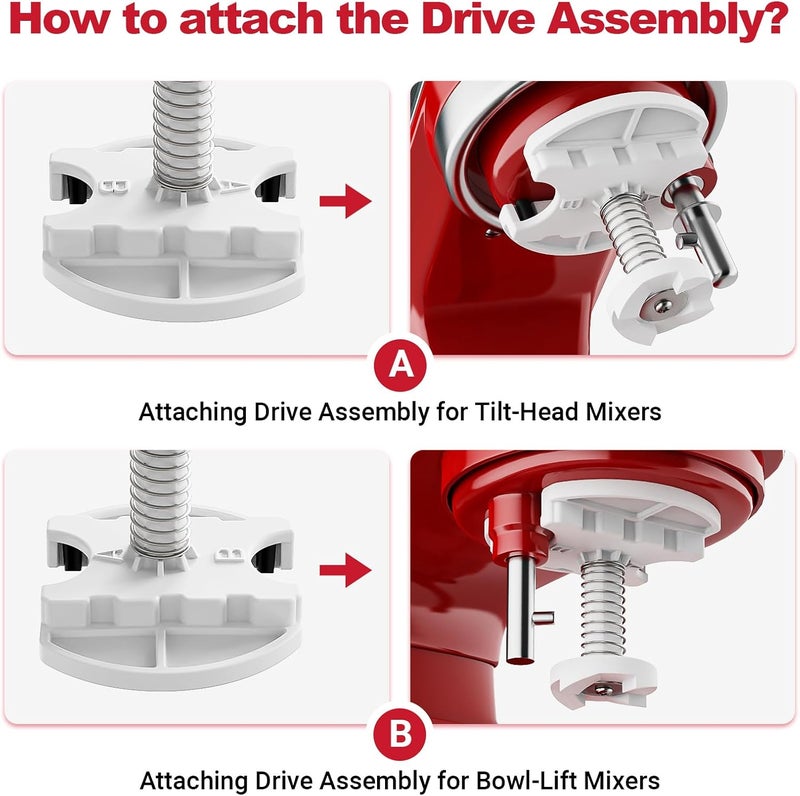 How to attach the Drive Assembly?

B A

A

Attaching Drive Assembly for Tilt-Head Mixers

A B

B

Attaching Drive Assembly for Bowl-Lift Mixers